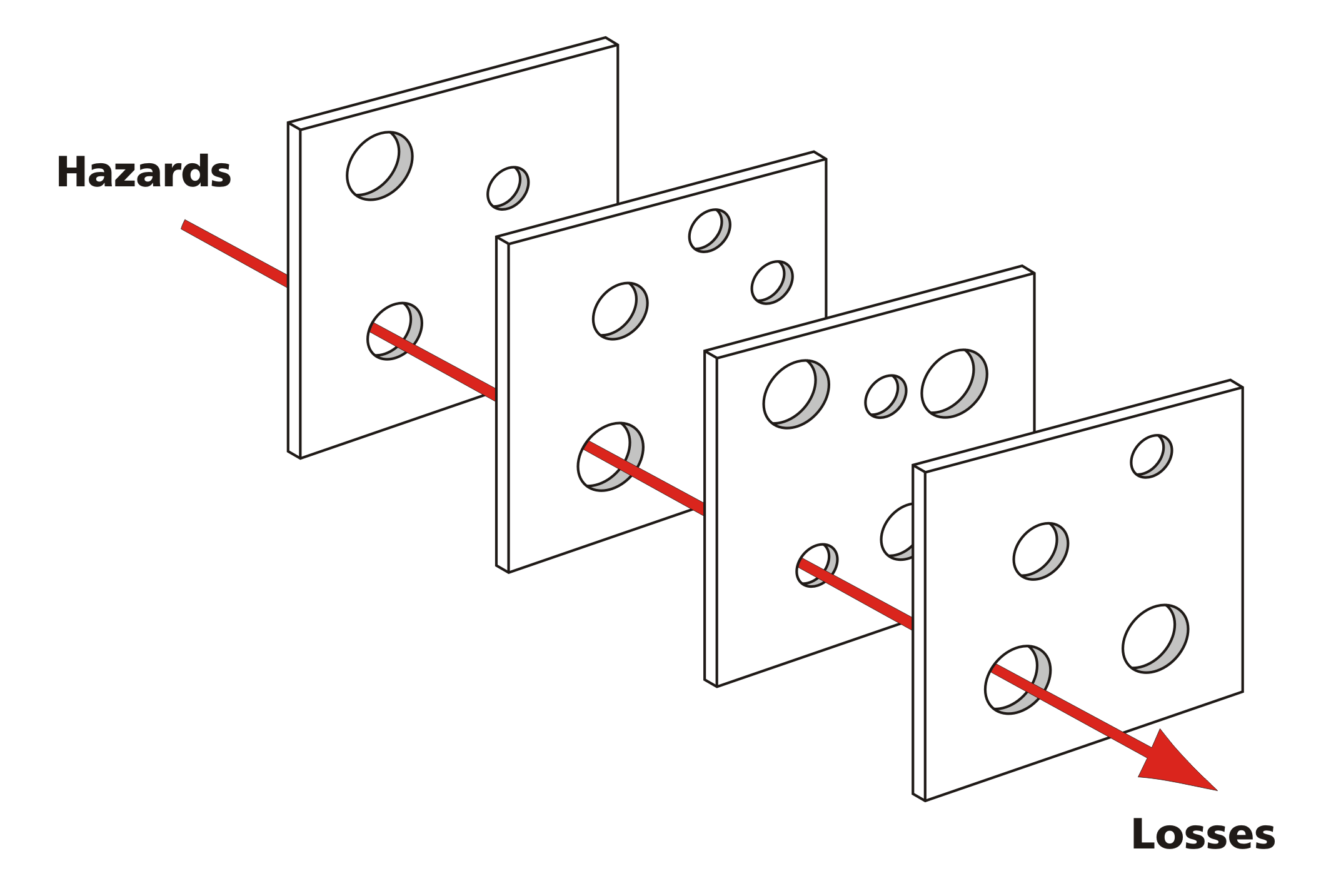 Hazards

Losses